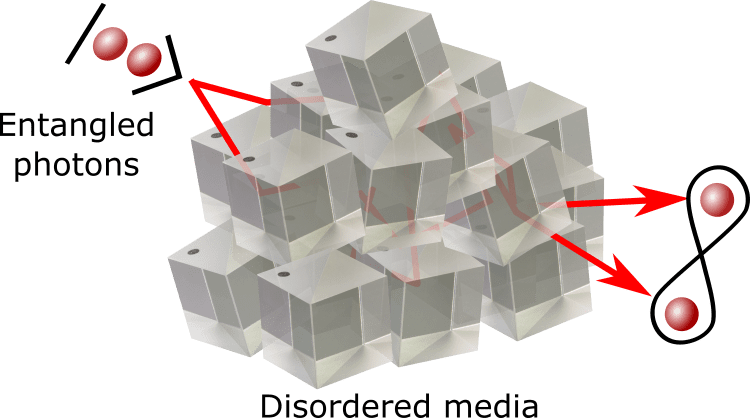 Entangled photons

Disordered media